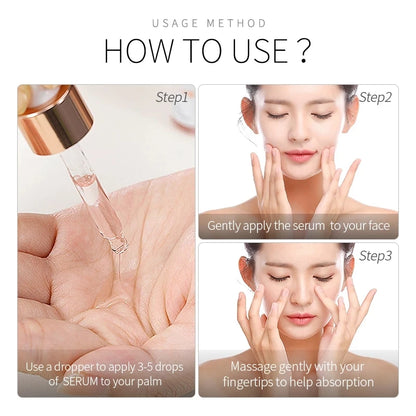 USAGE METHOD

HOW TO USE ?

Step1

Use a dropper to apply 3-5 drops of SERUM to your palm

Step2

Gently apply the serum to your face

Step3

Massage gently with your fingertips to help absorption